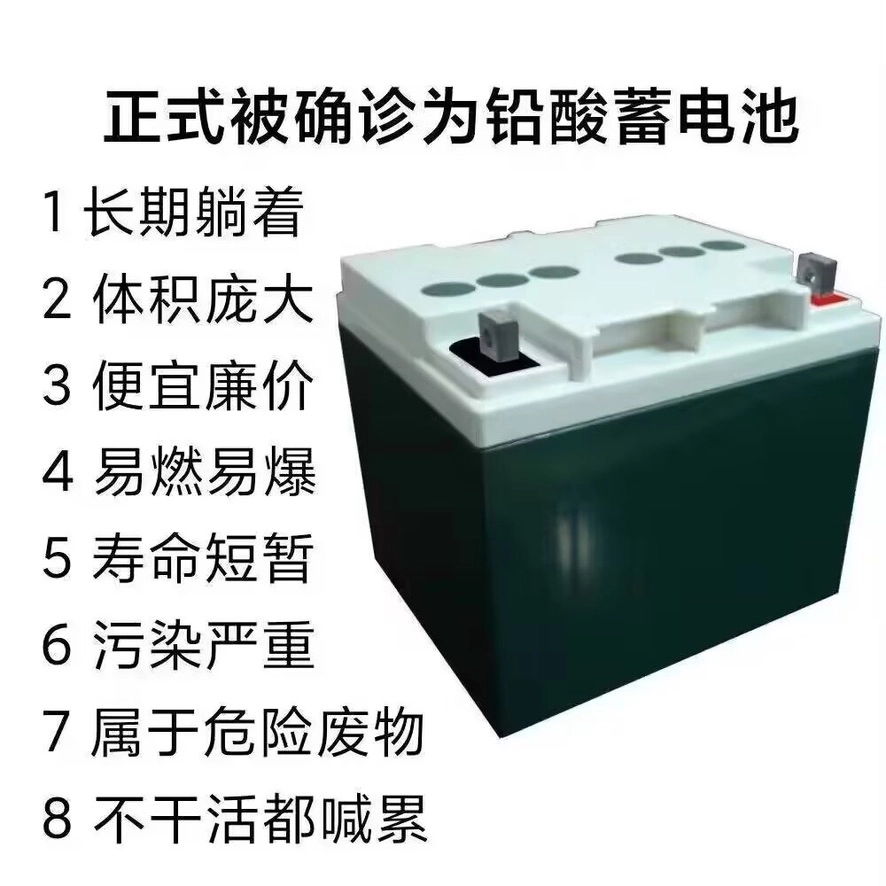 正式被确诊为铅酸蓄电池

1 长期躺着
2 体积庞大
3 便宜廉价
4 易燃易爆
5 寿命短暂
6 污染严重
7 属于危险废物
8 不干活都喊累