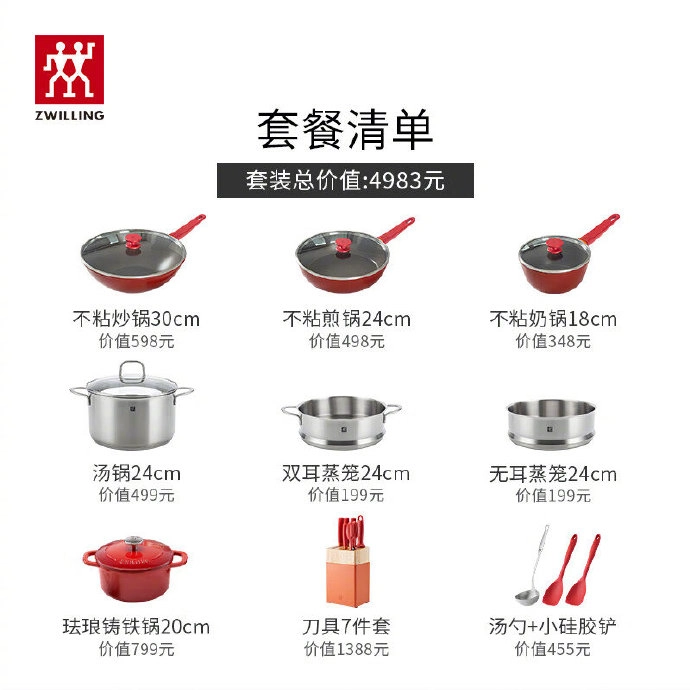 ZWILLING

套餐清单

套装总价值:4983元

不粘炒锅30cm
价值598元

不粘煎锅24cm
价值498元

不粘奶锅18cm
价值348元

汤锅24cm
价值499元

双耳蒸笼24cm
价值199元

无耳蒸笼24cm
价值199元

珐琅铸铁锅20cm
价值799元

刀具7件套
价值1388元

汤勺+小硅胶铲
价值455元